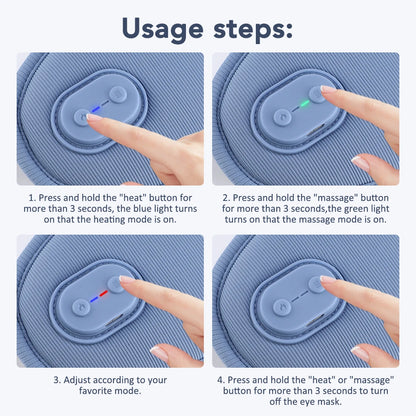 Usage steps:

1. Press and hold the "heat" button for more than 3 seconds, the blue light turns on that the heating mode is on.

2. Press and hold the "massage" button for more than 3 seconds,the green light turns on that the massage mode is on.

3. Adjust according to your favorite mode.

4. Press and hold the "heat" or "massage" button for more than 3 seconds to turn off the eye mask.